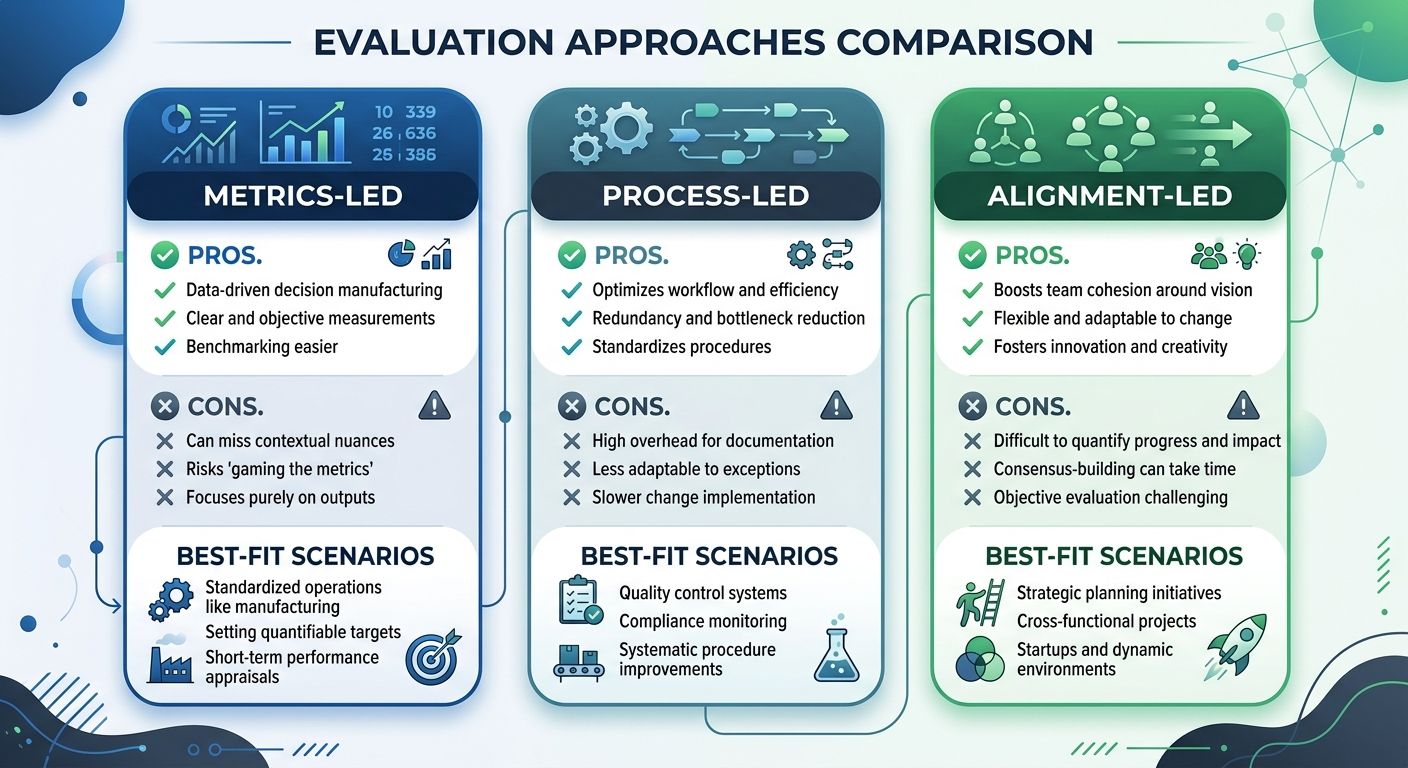 EVALUATION APPROACHES COMPARISON

10 339
26 636
25 386

METRICS-LED

PROS.
Data-driven decision manufacturing
Clear and objective measurements
Benchmarking easier

CONS.
Can miss contextual nuances
Risks 'gaming the metrics'
Focuses purely on outputs

BEST-FIT SCENARIOS
Standardized operations like manufacturing
Setting quantifiable targets
Short-term performance appraisals

PROCESS-LED

PROS.
Optimizes workflow and efficiency
Redundancy and bottleneck reduction
Standardizes procedures

CONS.
High overhead for documentation
Less adaptable to exceptions
Slower change implementation

BEST-FIT SCENARIOS
Quality control systems
Compliance monitoring
Systematic procedure improvements

ALIGNMENT-LED

PROS.
Boosts team cohesion around vision
Flexible and adaptable to change
Fosters innovation and creativity

CONS.
Difficult to quantify progress and impact
Consensus-building can take time
Objective evaluation challenging

BEST-FIT SCENARIOS
Strategic planning initiatives
Cross-functional projects
Startups and dynamic environments